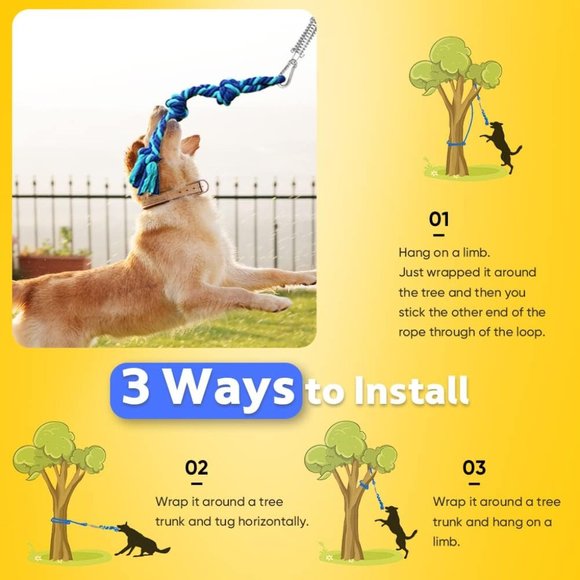 01

Hang on a limb.
Just wrapped it around the tree and then you stick the other end of the rope through of the loop.

3 Ways to Install

02

Wrap it around a tree trunk and tug horizontally.

03

Wrap it around a tree trunk and hang on a limb.